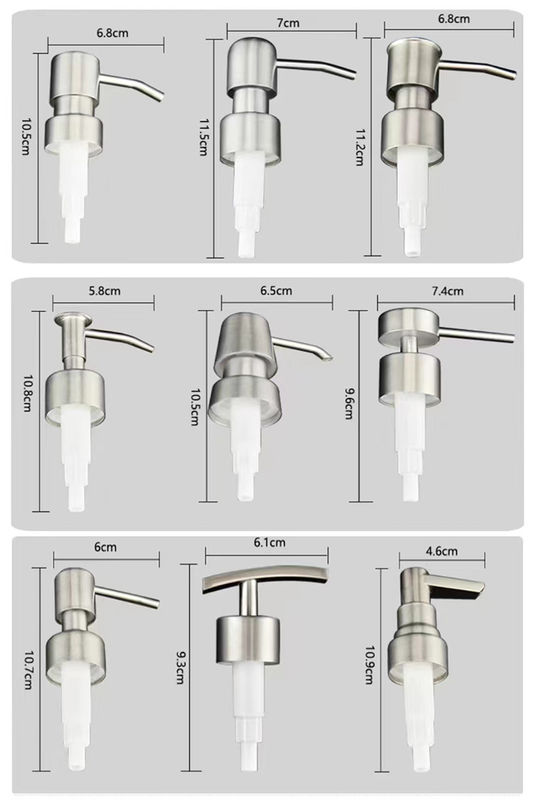 6.8cm
10.5cm
7cm
11.5cm
6.8cm
11.2cm

5.8cm
10.8cm
6.5cm
10.5cm
7.4cm
9.6cm

6cm
10.7cm
6.1cm
9.3cm
4.6cm
10.9cm